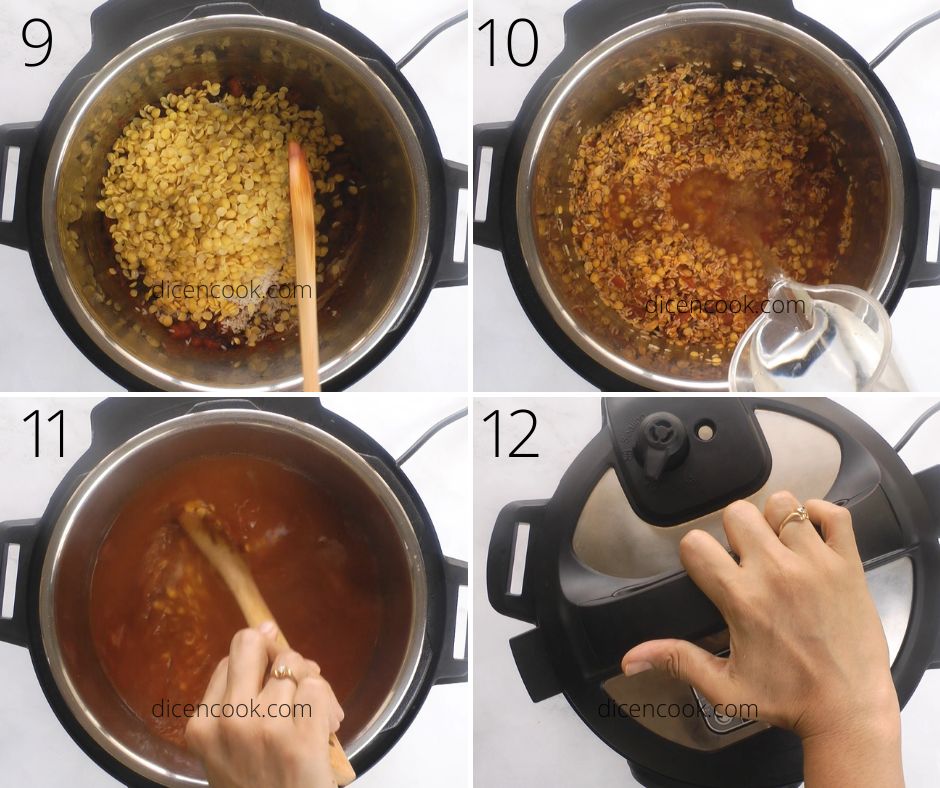 9

dicencook.com

10

dicencook.com

11

dicencook.com

12

dicencook.com