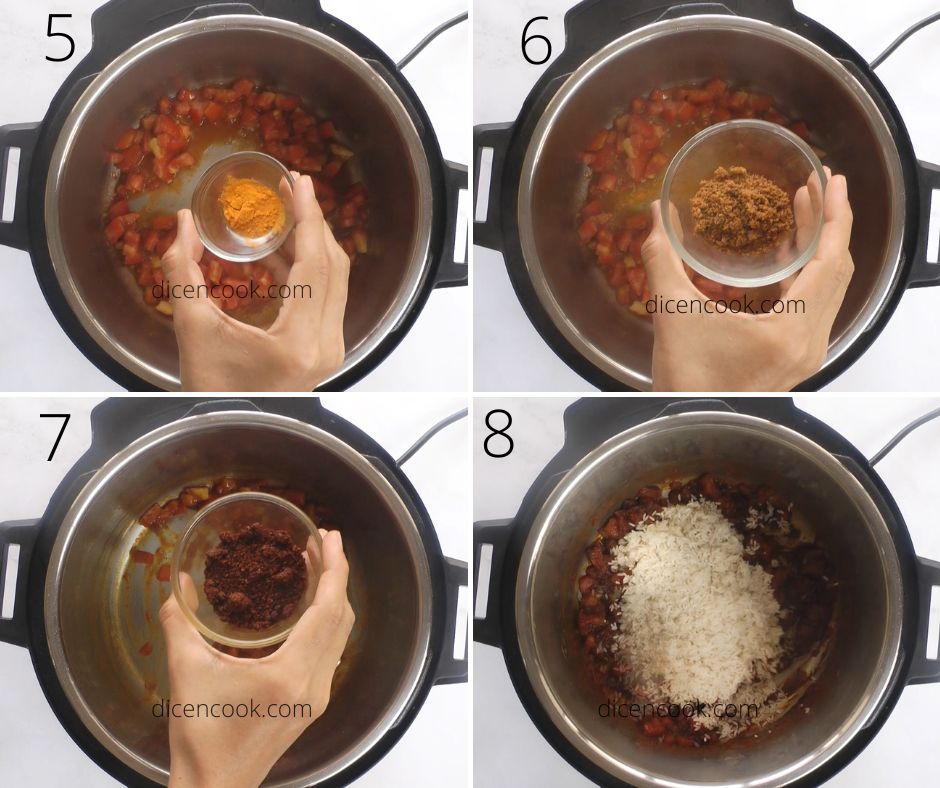 5

dicencook.com

6

dicencook.com

7

dicencook.com

8

dicencook.com