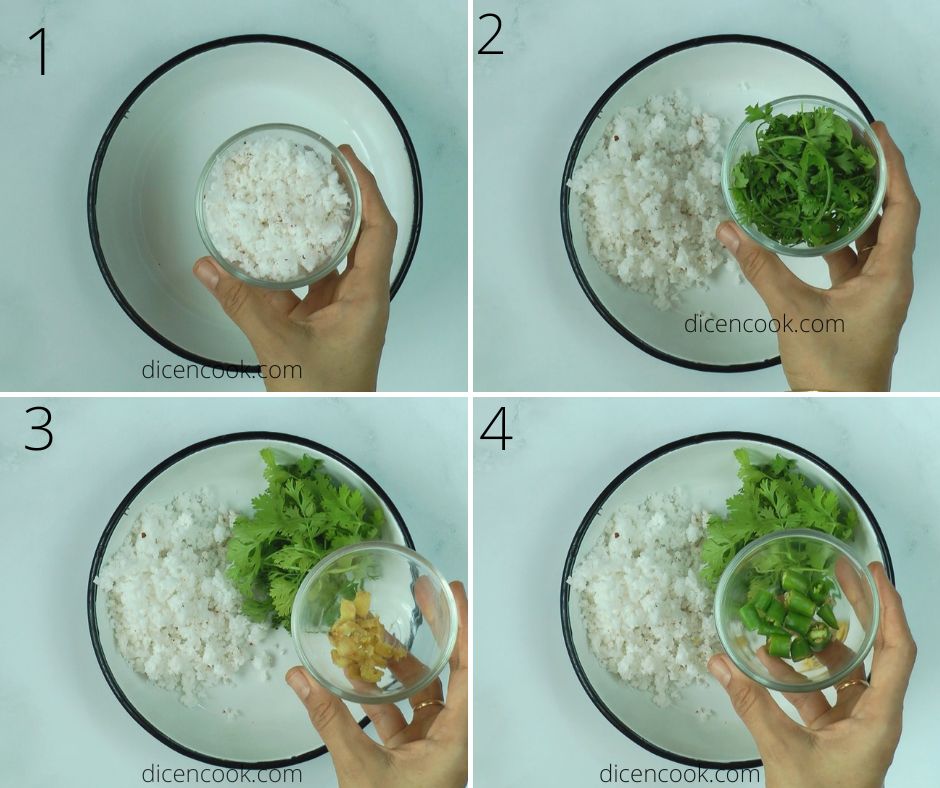 1

dicencook.com

2

dicencook.com

3

dicencook.com

4

dicencook.com