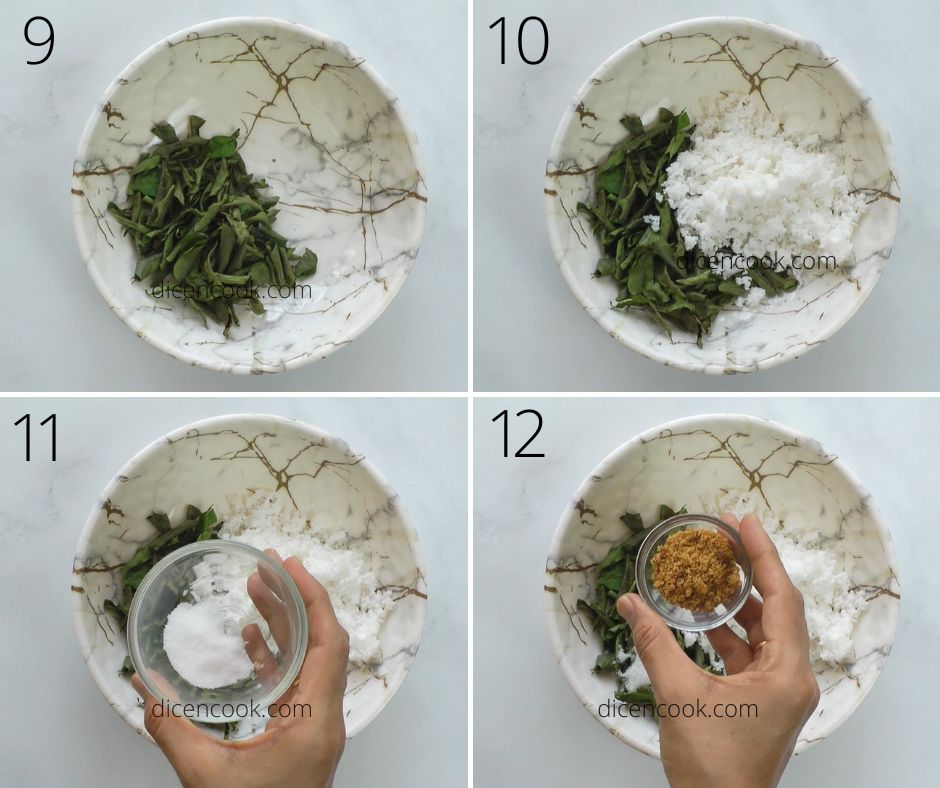 9

dicencook.com

10

dicencook.com

11

dicencook.com

12

dicencook.com