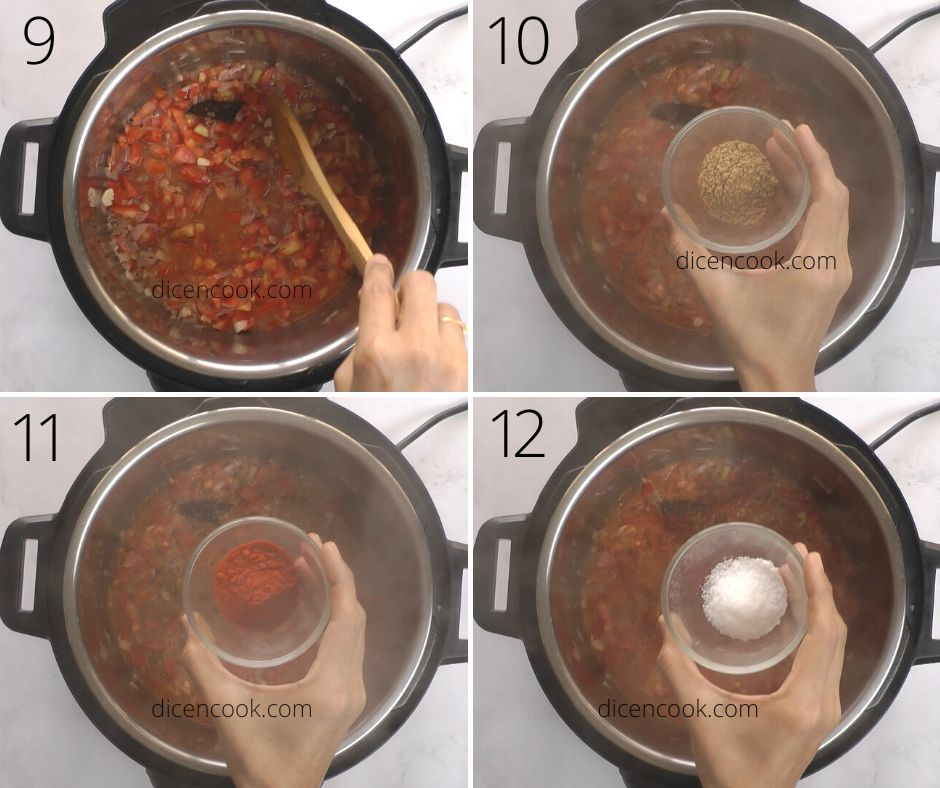 9

dicencook.com

10

dicencook.com

11

dicencook.com

12

dicencook.com