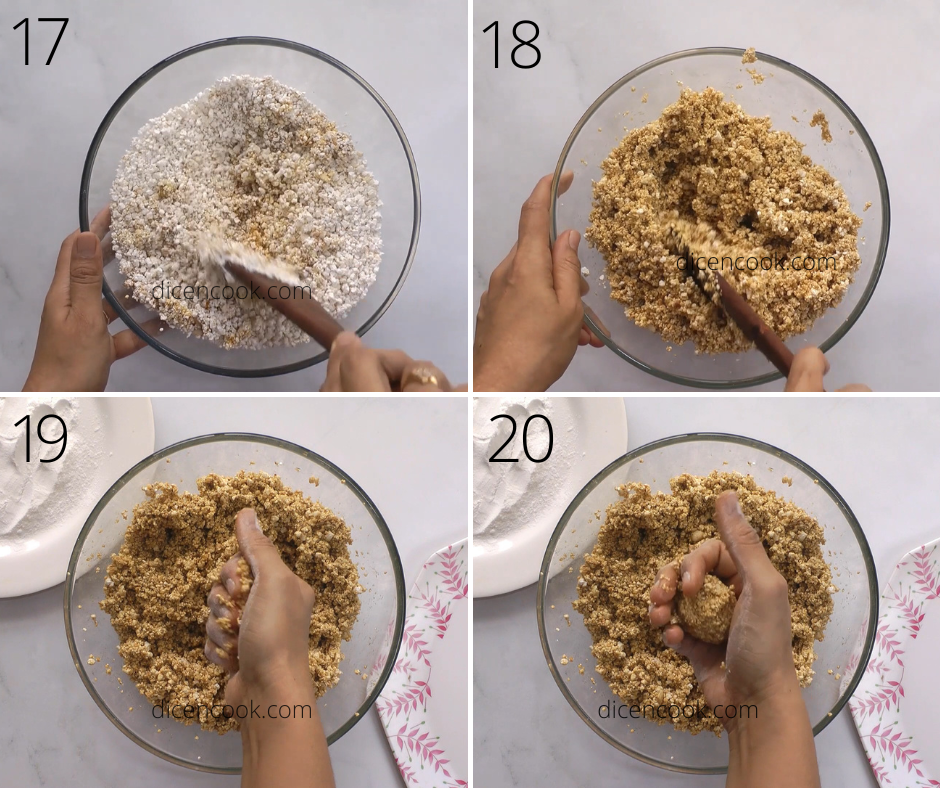 17

dicencook.com

18

dicencook.com

19

dicencook.com

20

dicencook.com