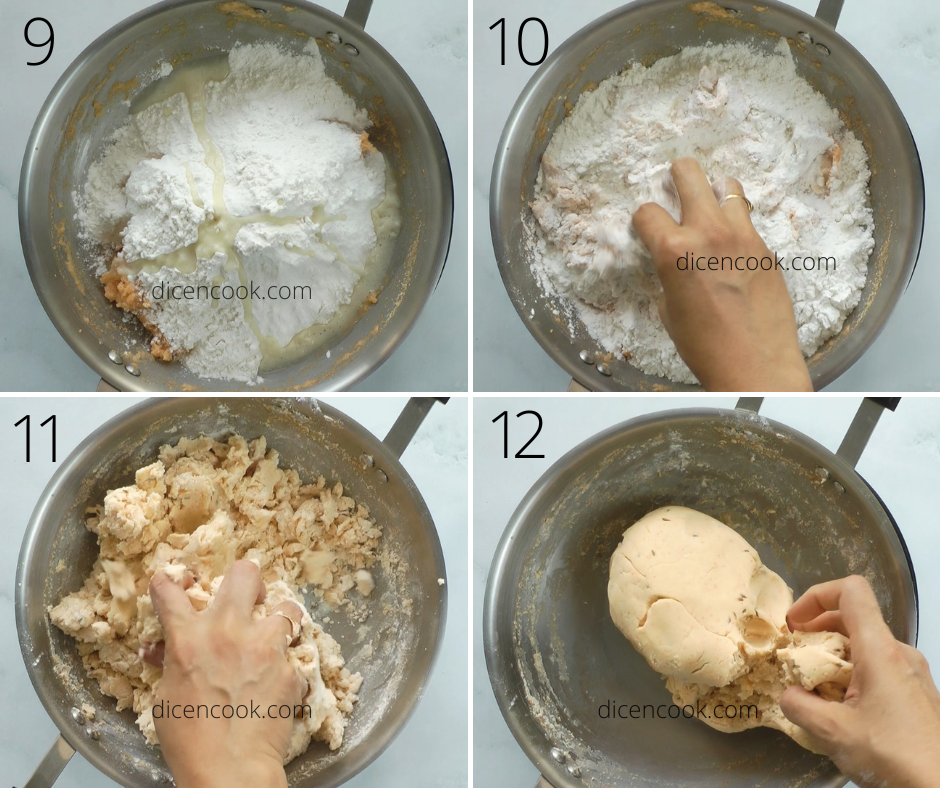 9

dicencook.com

10

dicencook.com

11

dicencook.com

12

dicencook.com