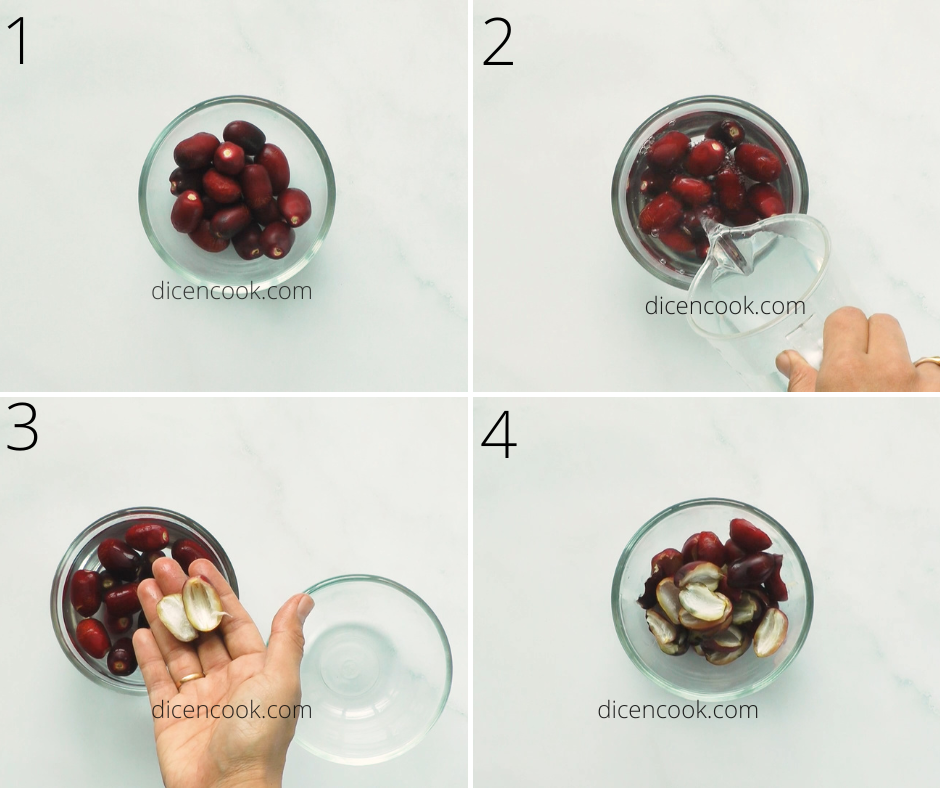 1

dicencook.com

2

dicencook.com

3

dicencook.com

4

dicencook.com